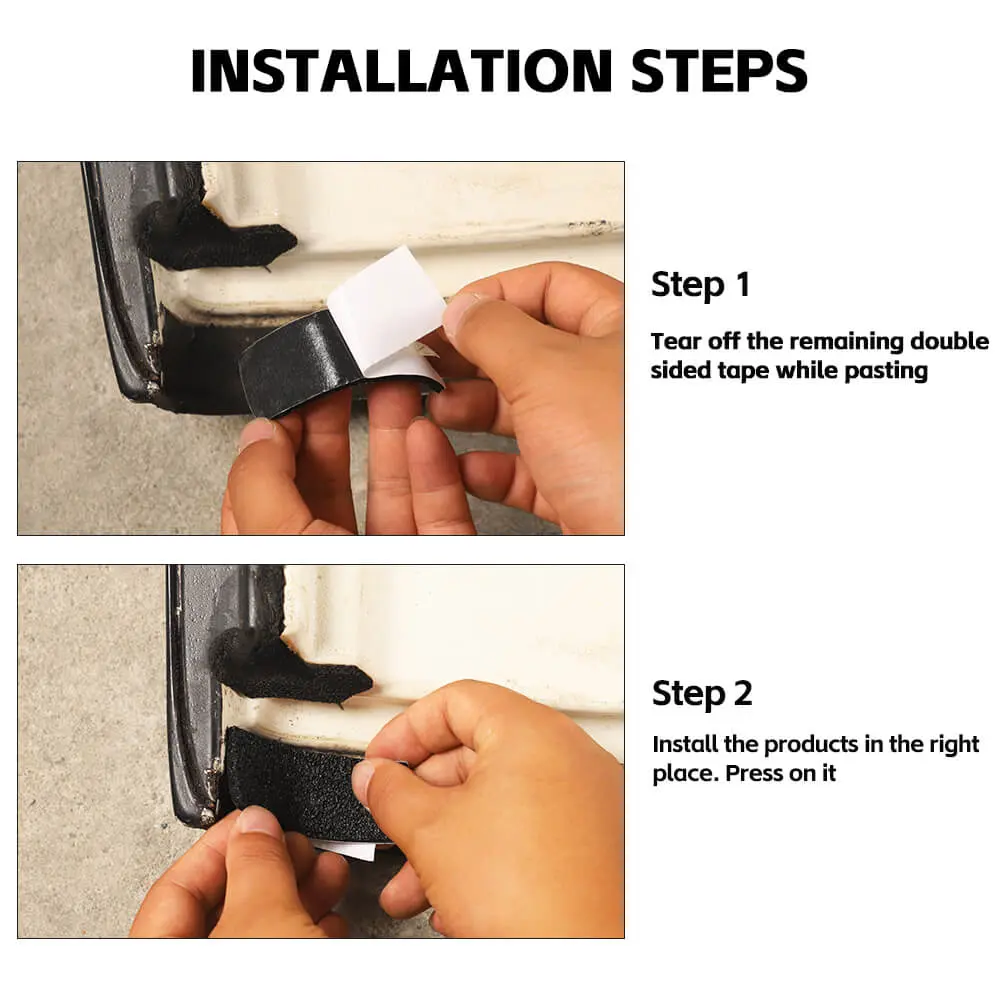 INSTALLATION STEPS

Step 1

Tear off the remaining double sided tape while pasting

Step 2

Install the products in the right place. Press on it