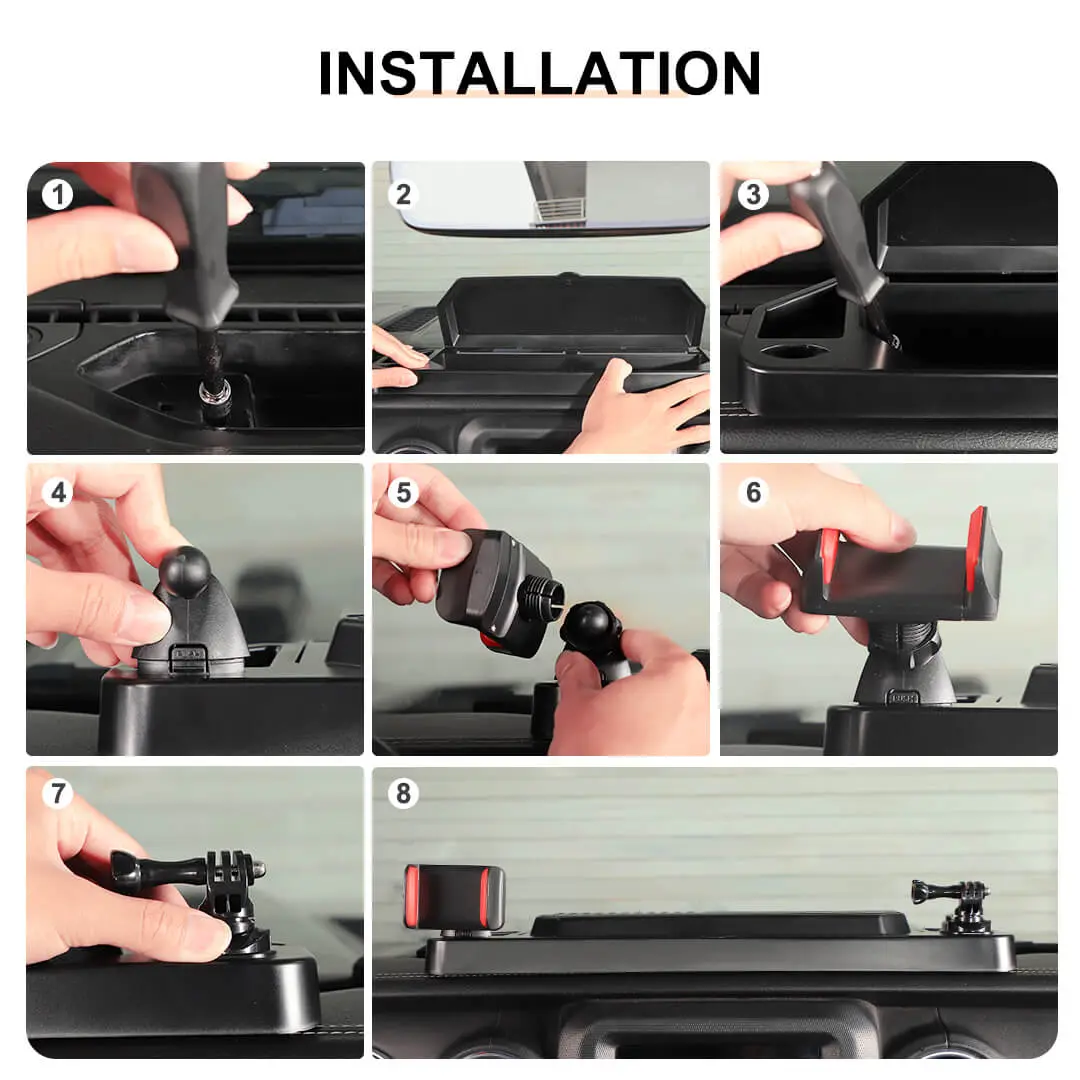 INSTALLATION

1

2

3

4

5

6

7

8