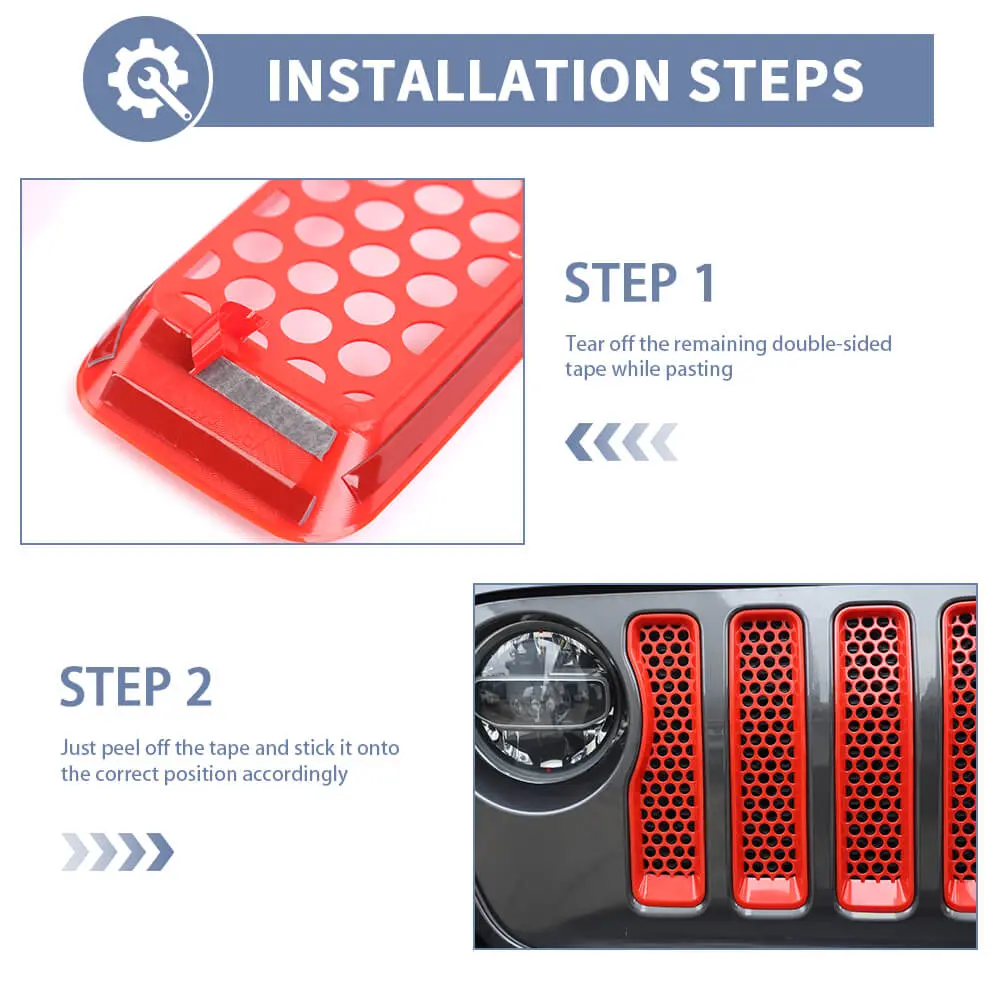 INSTALLATION STEPS

STEP 1

Tear off the remaining double-sided tape while pasting

STEP 2

Just peel off the tape and stick it onto the correct position accordingly