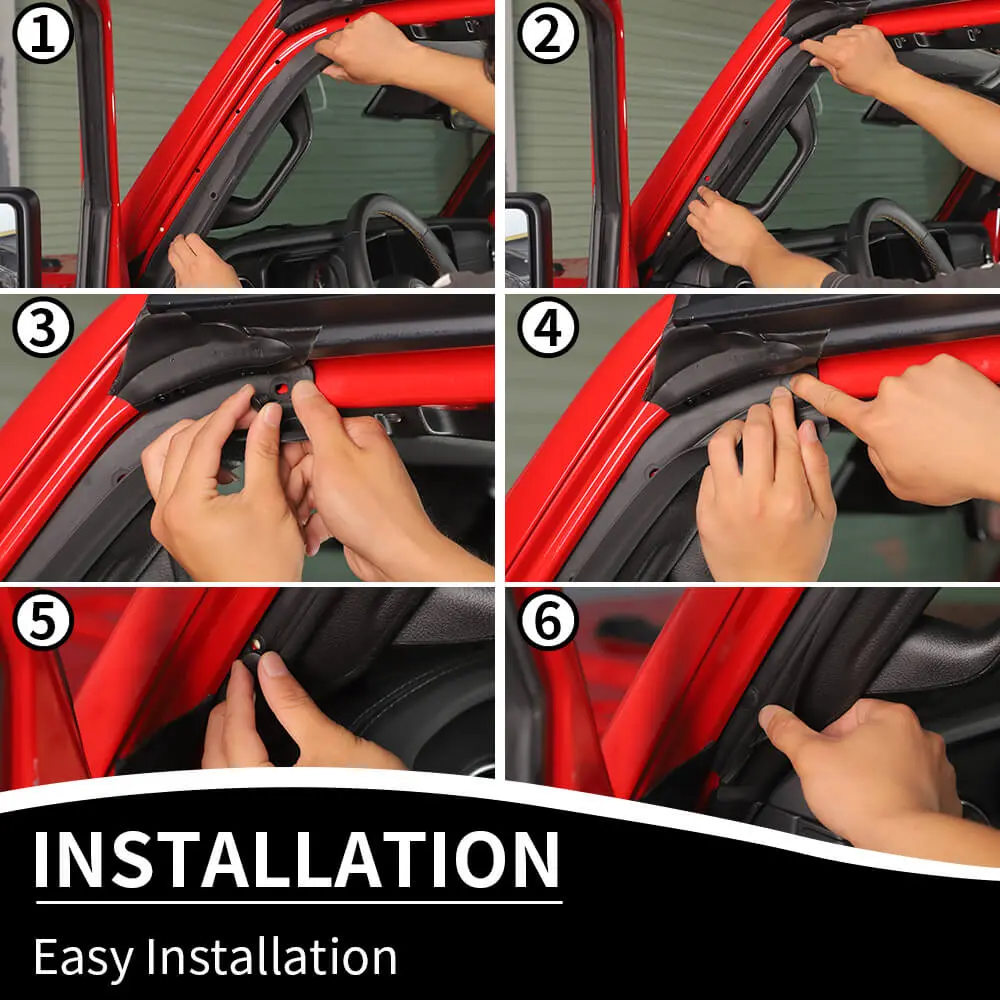 ①

②

③

④

⑤

⑥

INSTALLATION

Easy Installation