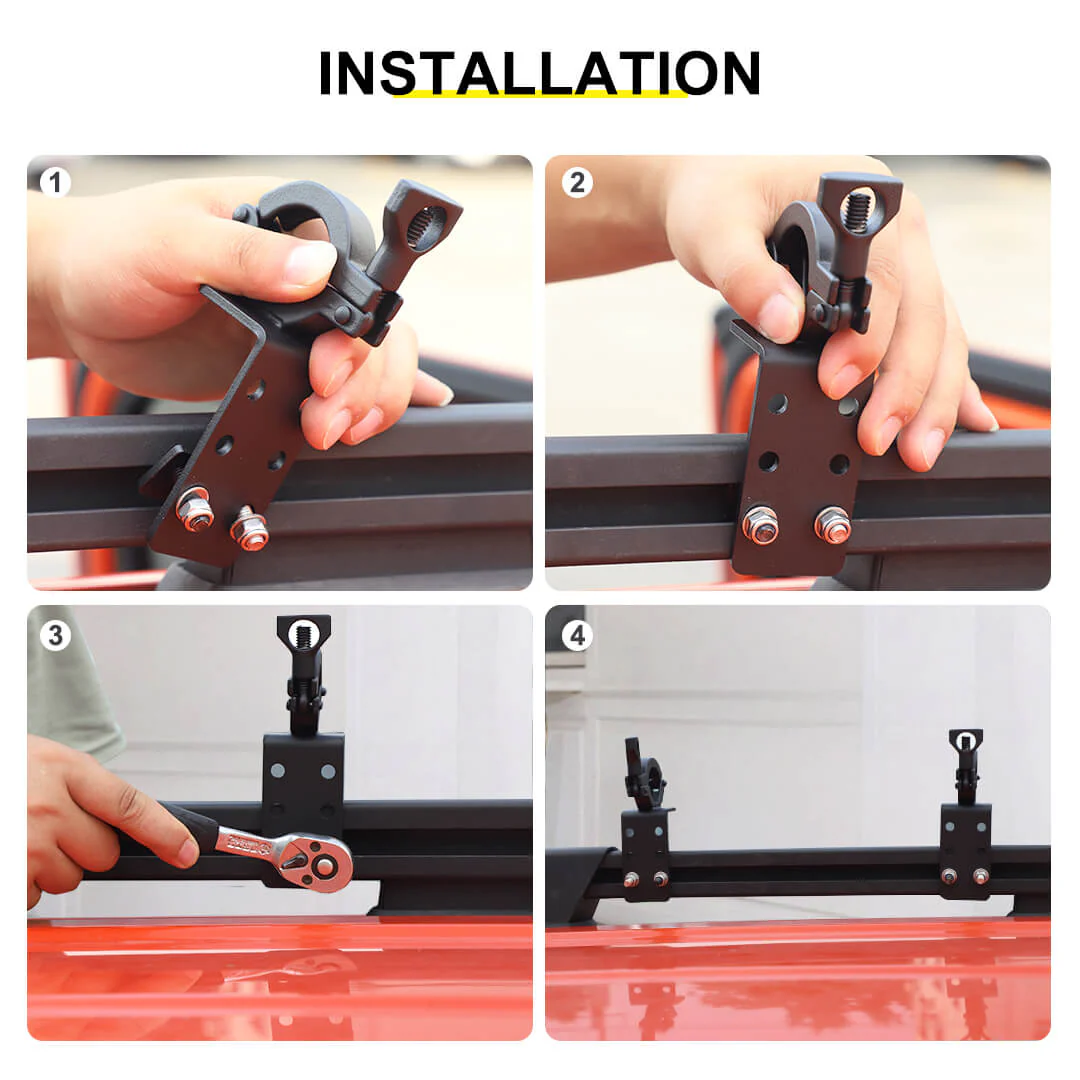 INSTALLATION

1

2

3

4