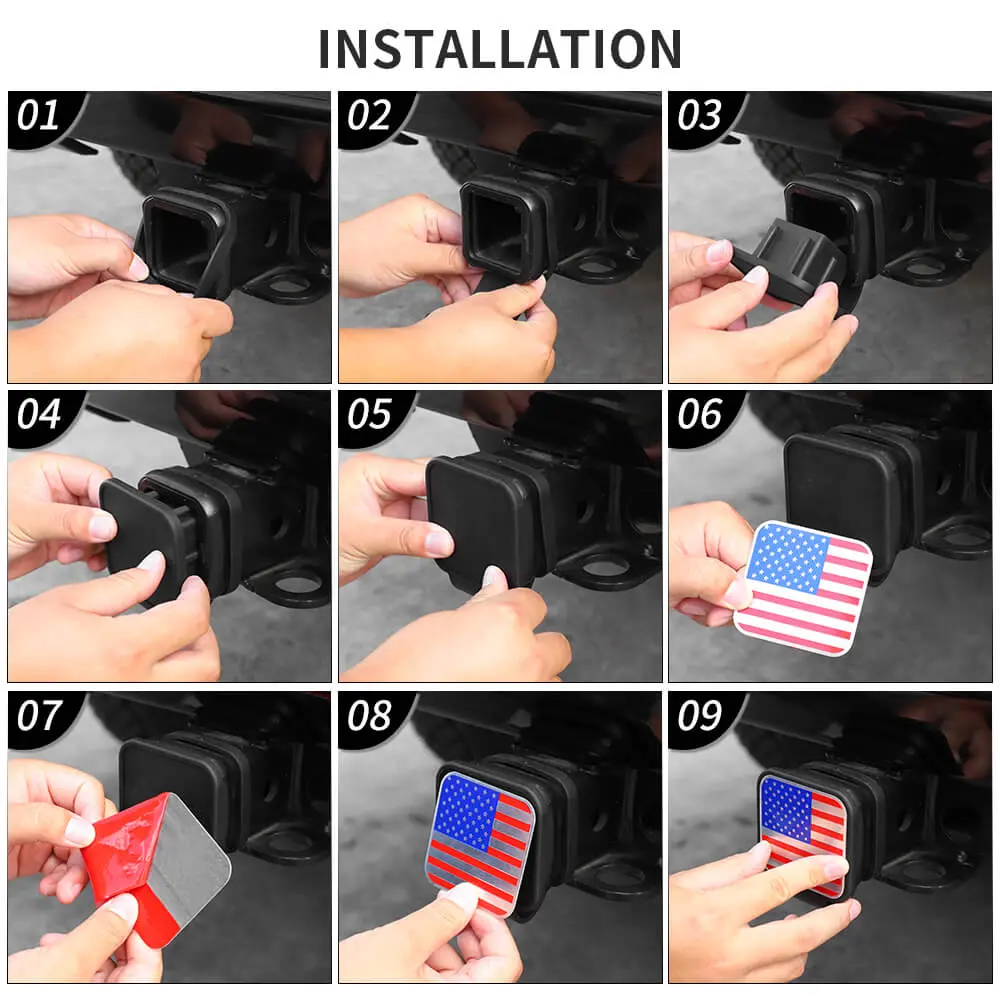 INSTALLATION

01

02

03

04

05

06

07

08

09