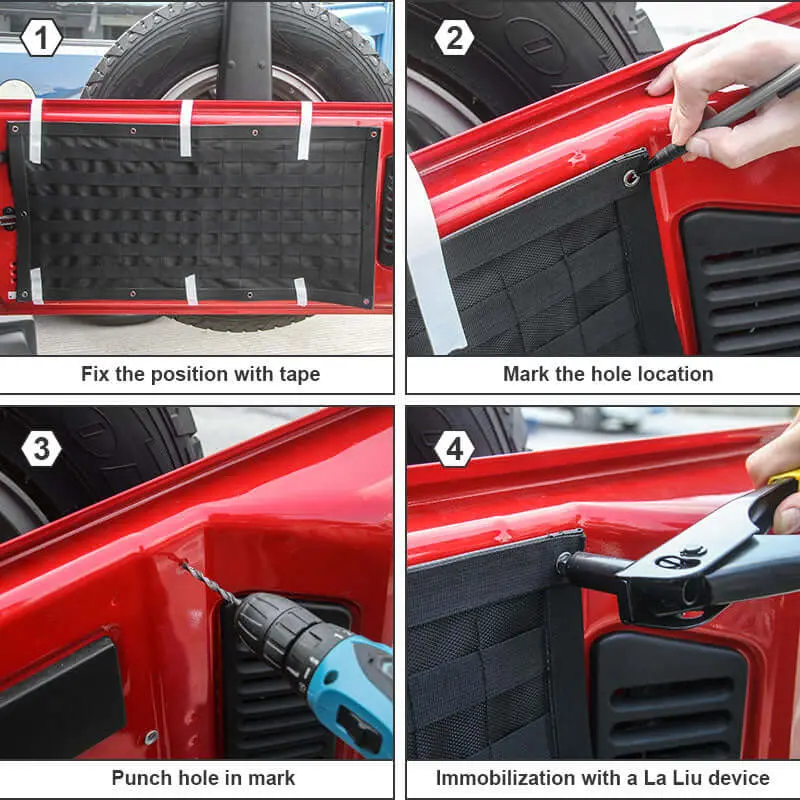 1
Fix the position with tape

2
Mark the hole location

3
Punch hole in mark

4
Immobilization with a La Liu device