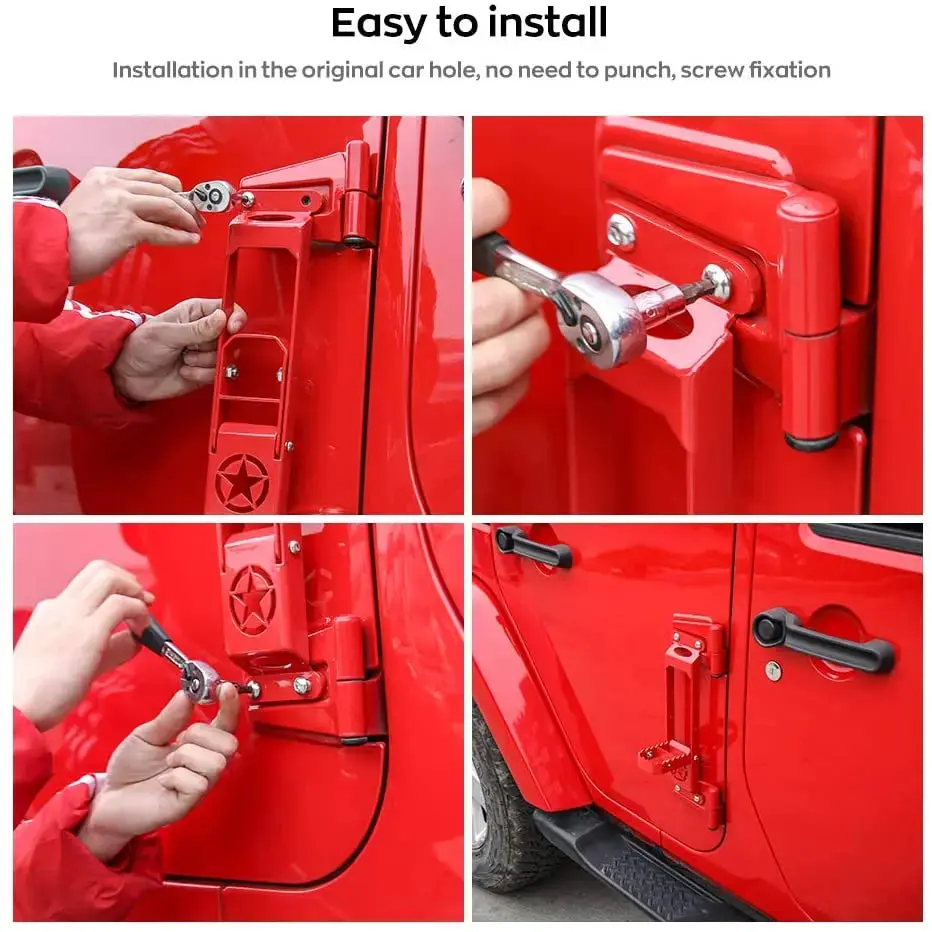 Easy to install

Installation in the original car hole, no need to punch, screw fixation