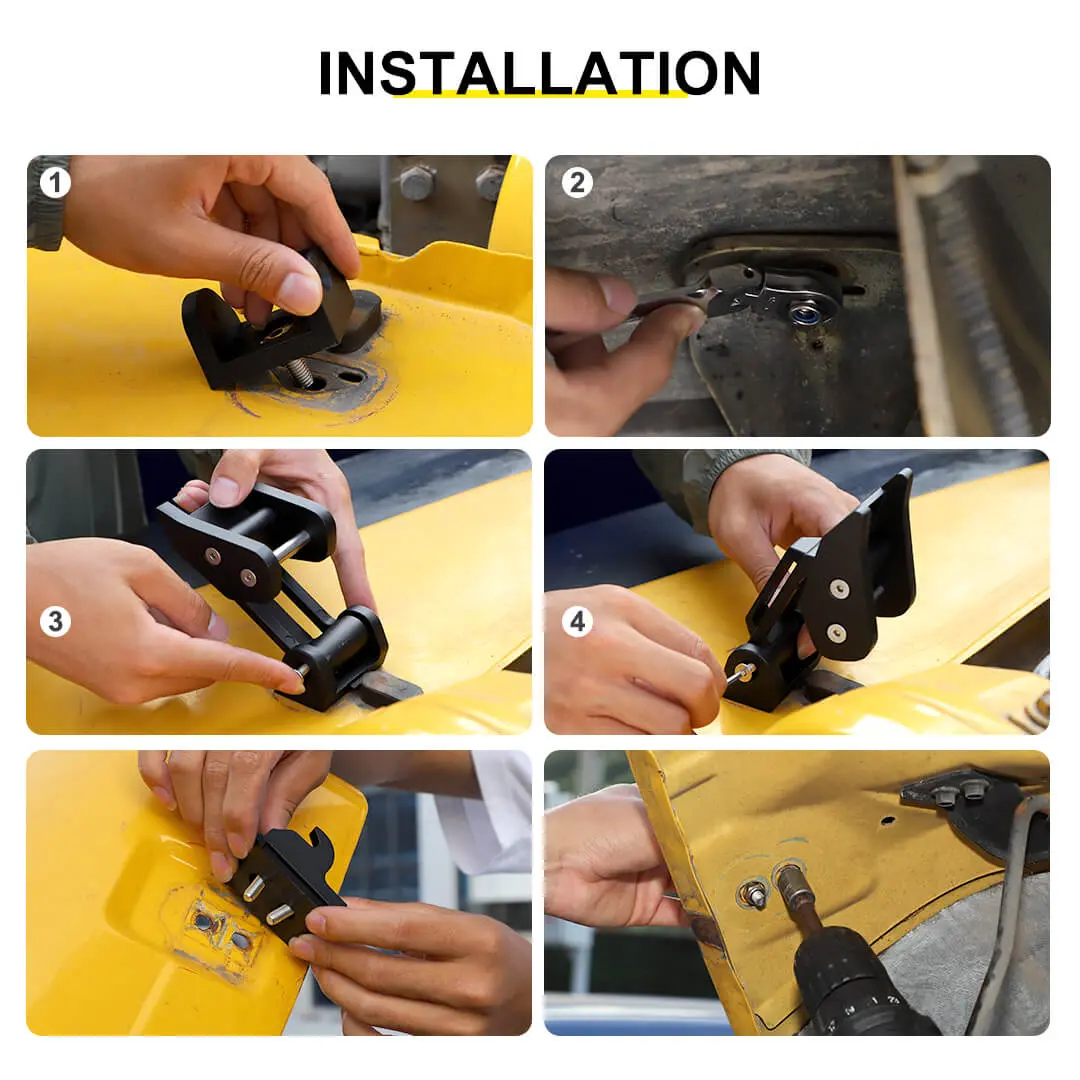 INSTALLATION

1

2

3

4