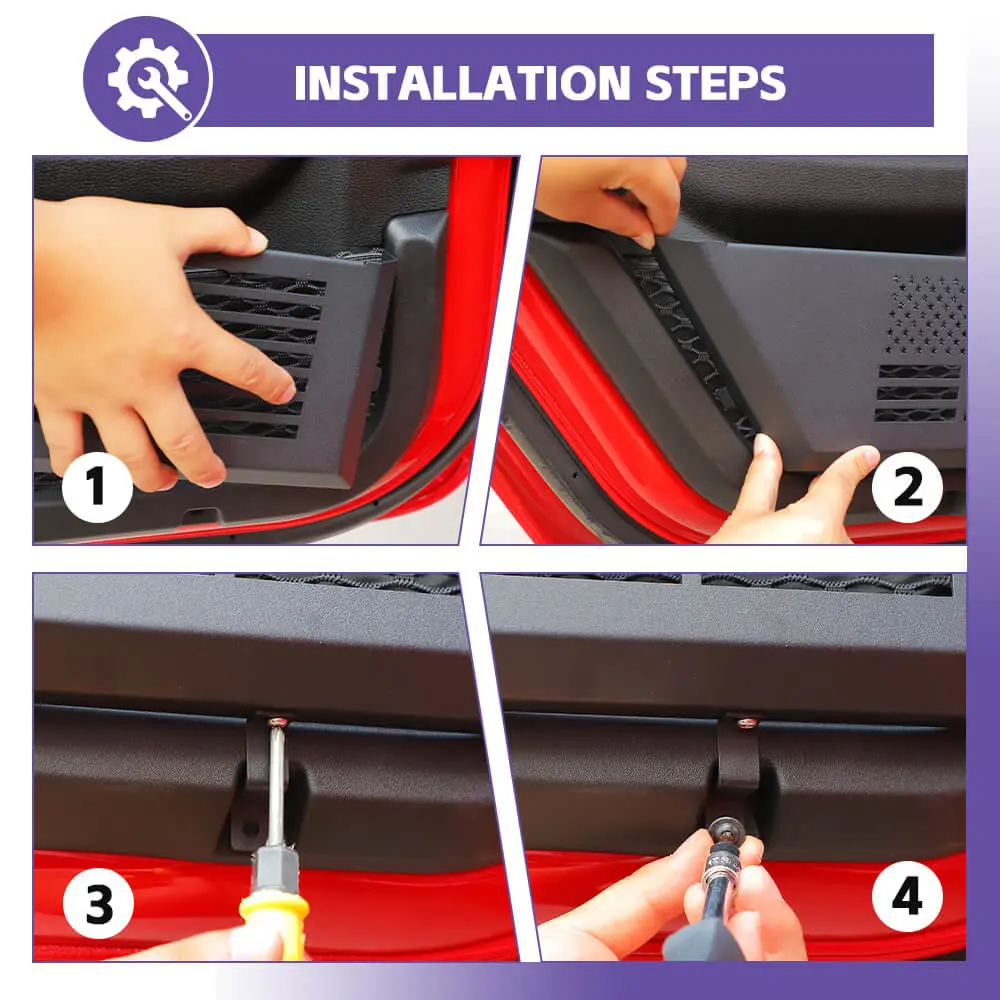 INSTALLATION STEPS

1

2

3

4