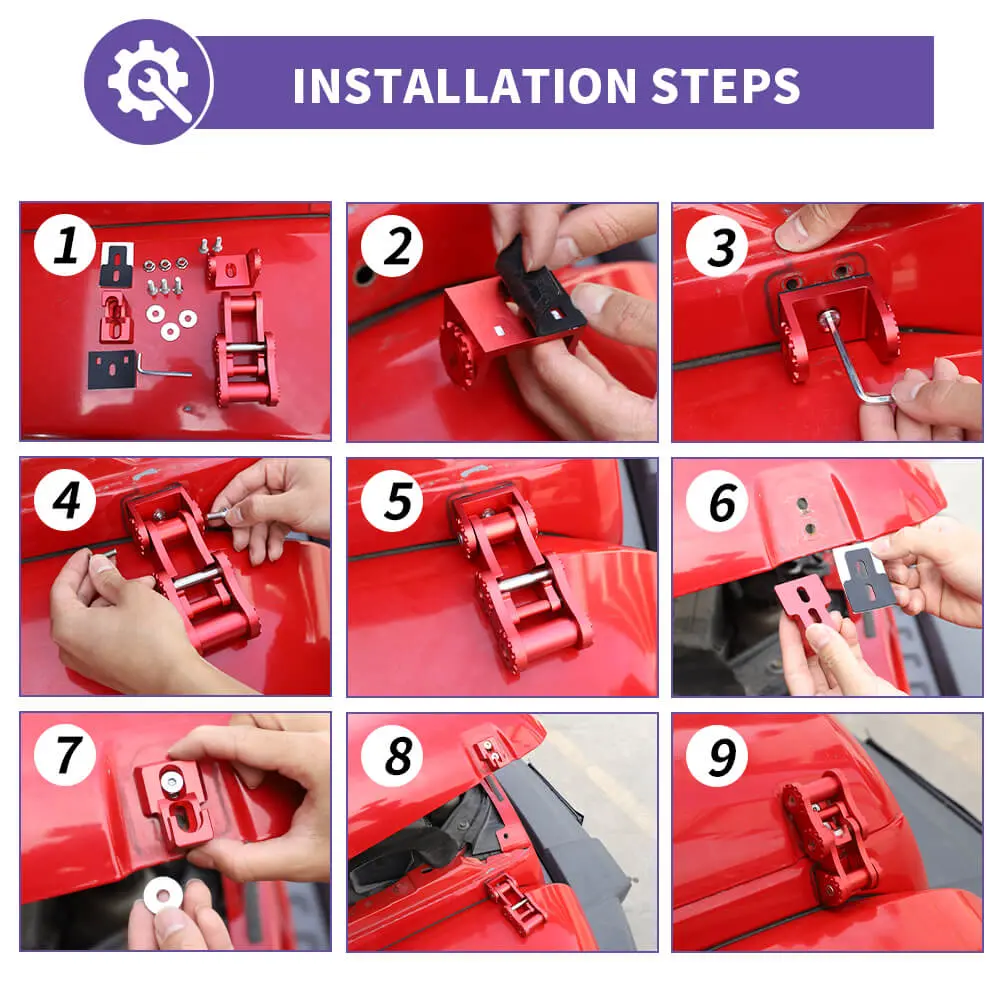 INSTALLATION STEPS

1

2

3

4

5

6

7

8

9