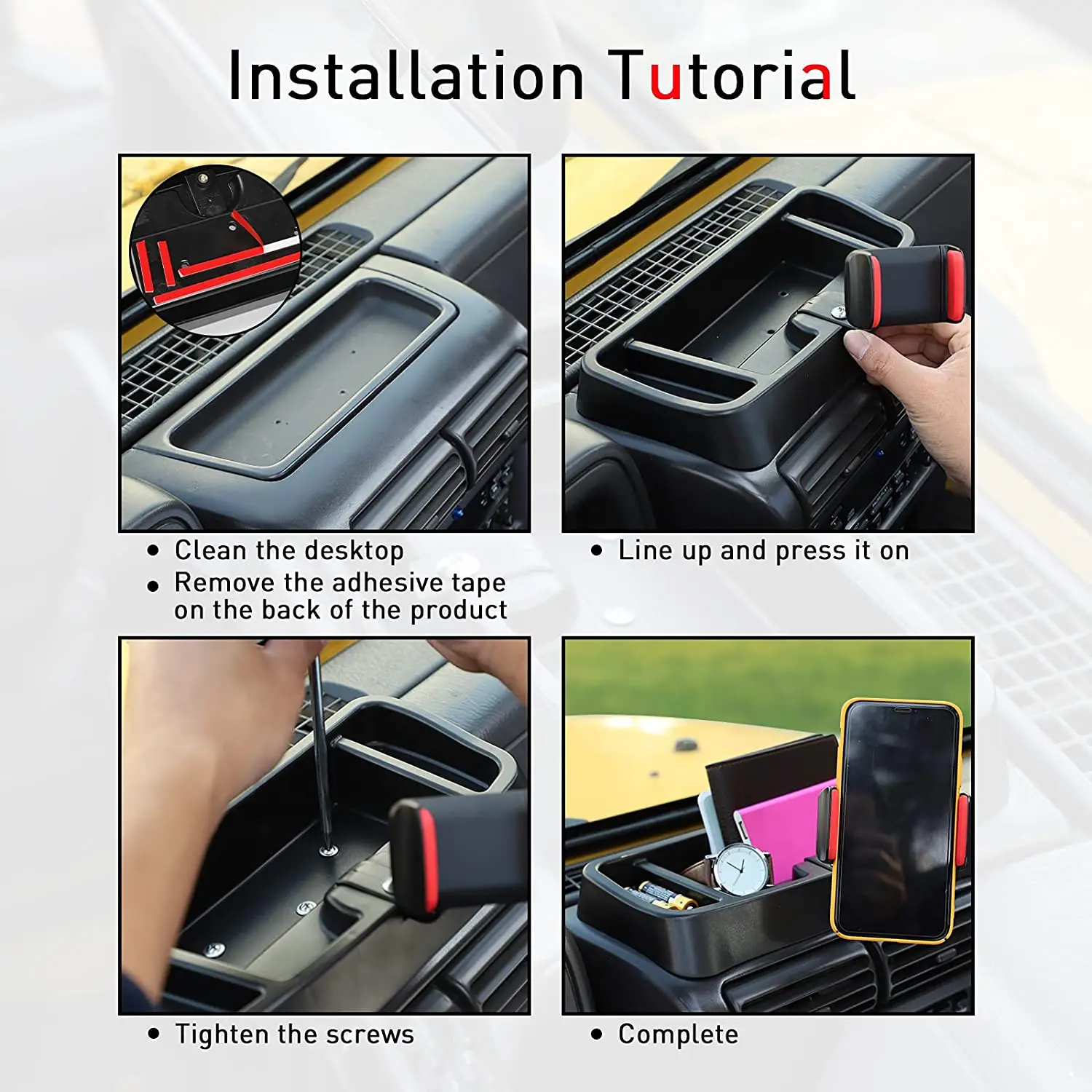 Installation Tutorial

• Clean the desktop
• Remove the adhesive tape on the back of the product

• Line up and press it on

• Tighten the screws

• Complete