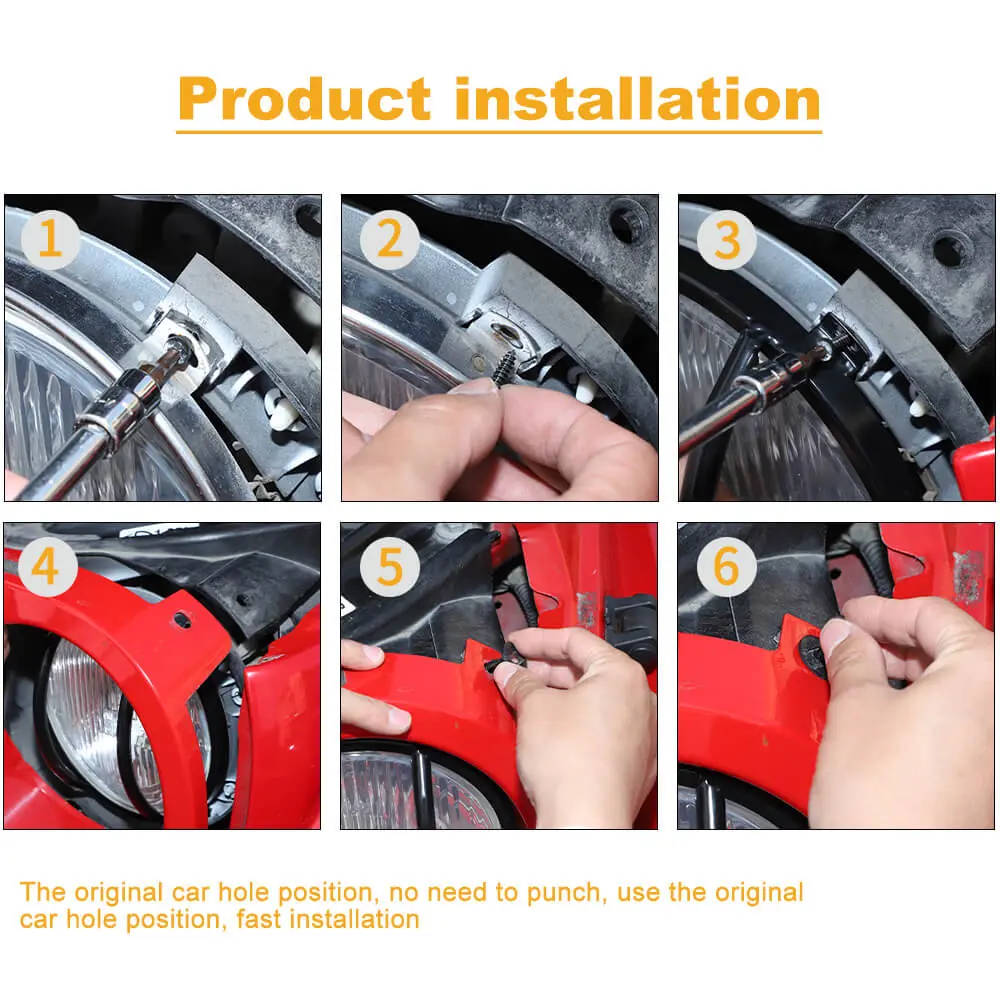 Product installation

1

2

3

4

5

6

The original car hole position, no need to punch, use the original car hole position, fast installation