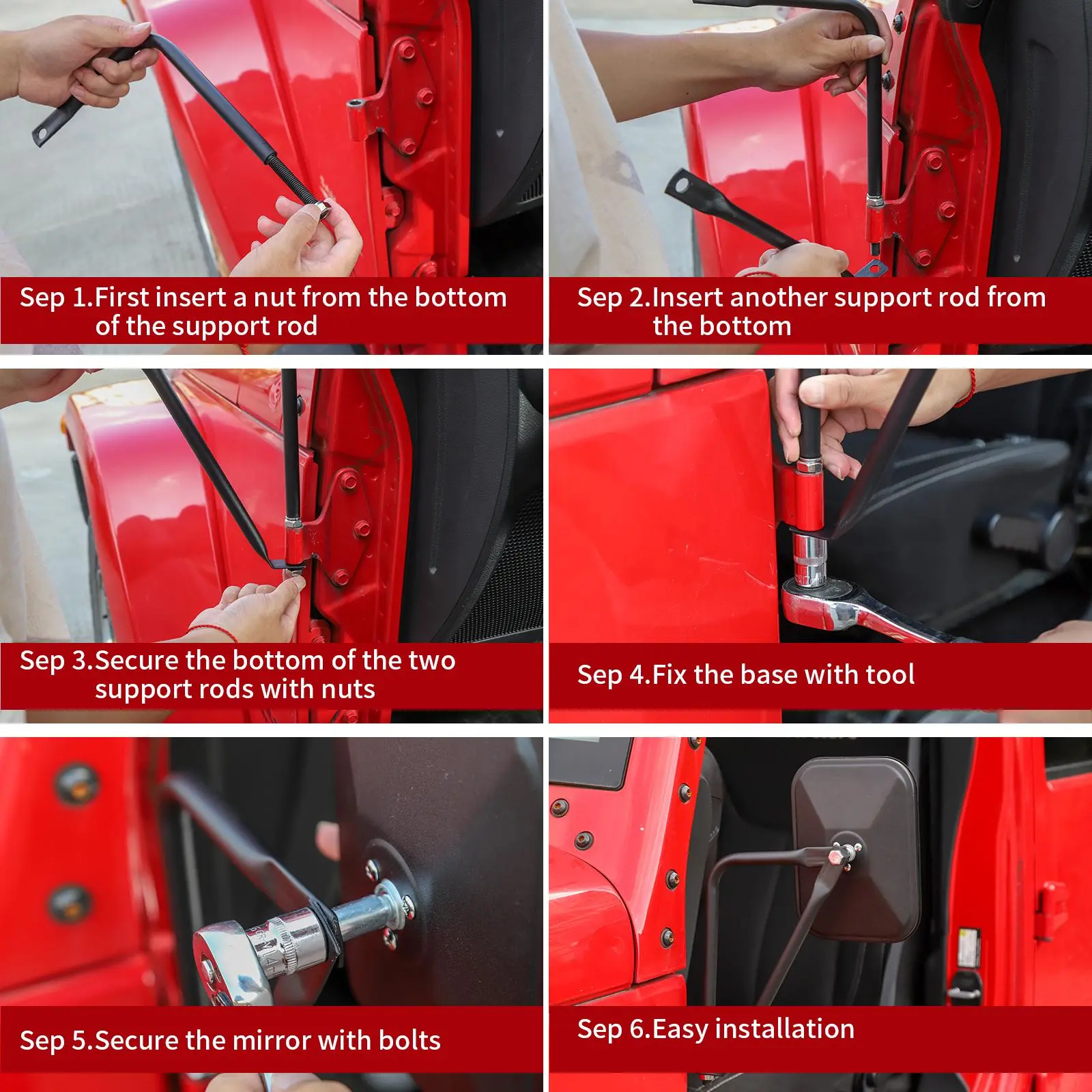 Sep 1.First insert a nut from the bottom of the support rod

Sep 2.Insert another support rod from the bottom

Sep 3.Secure the bottom of the two support rods with nuts

Sep 4.Fix the base with tool

Sep 5.Secure the mirror with bolts

Sep 6.Easy installation