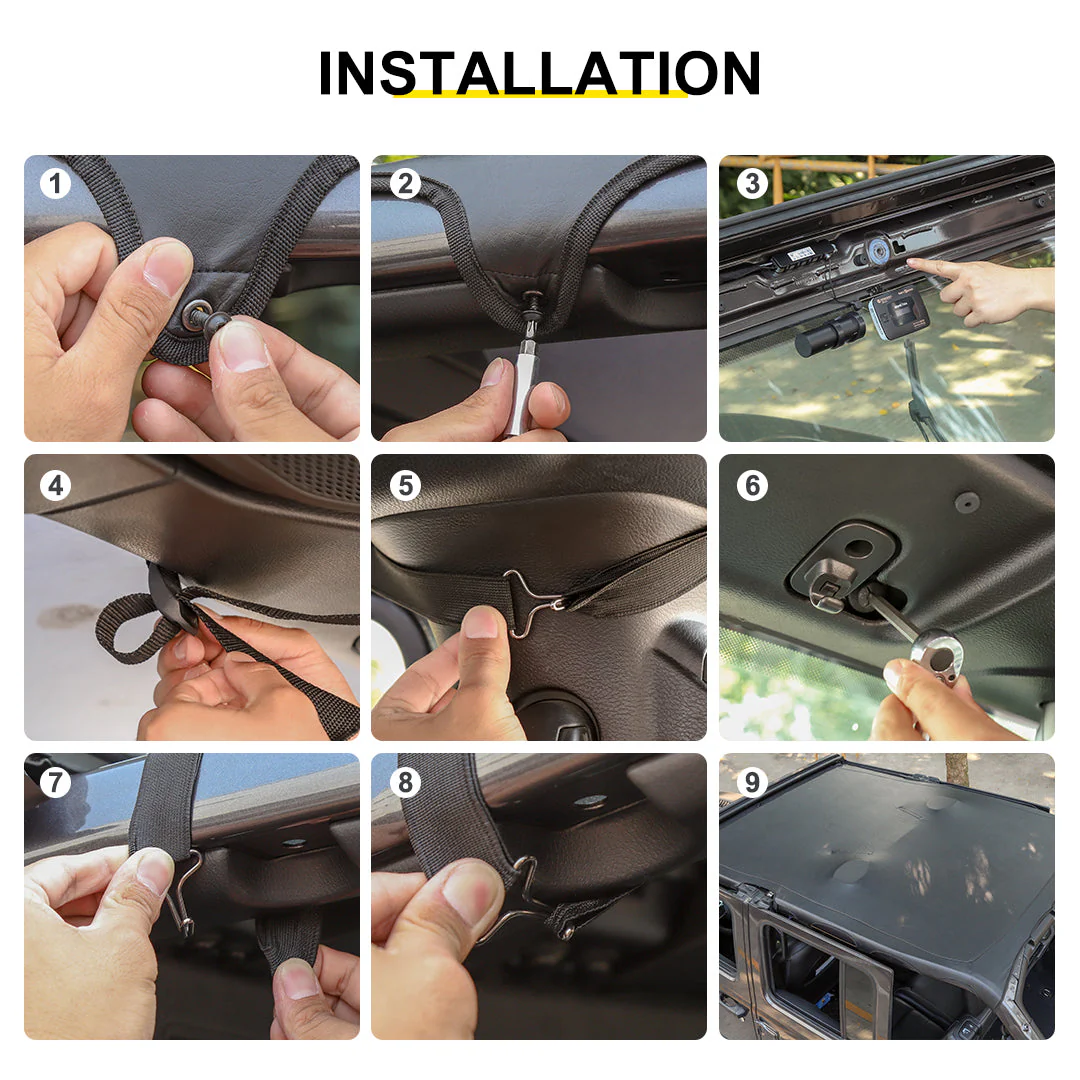 INSTALLATION

1

2

3

4

5

6

7

8

9